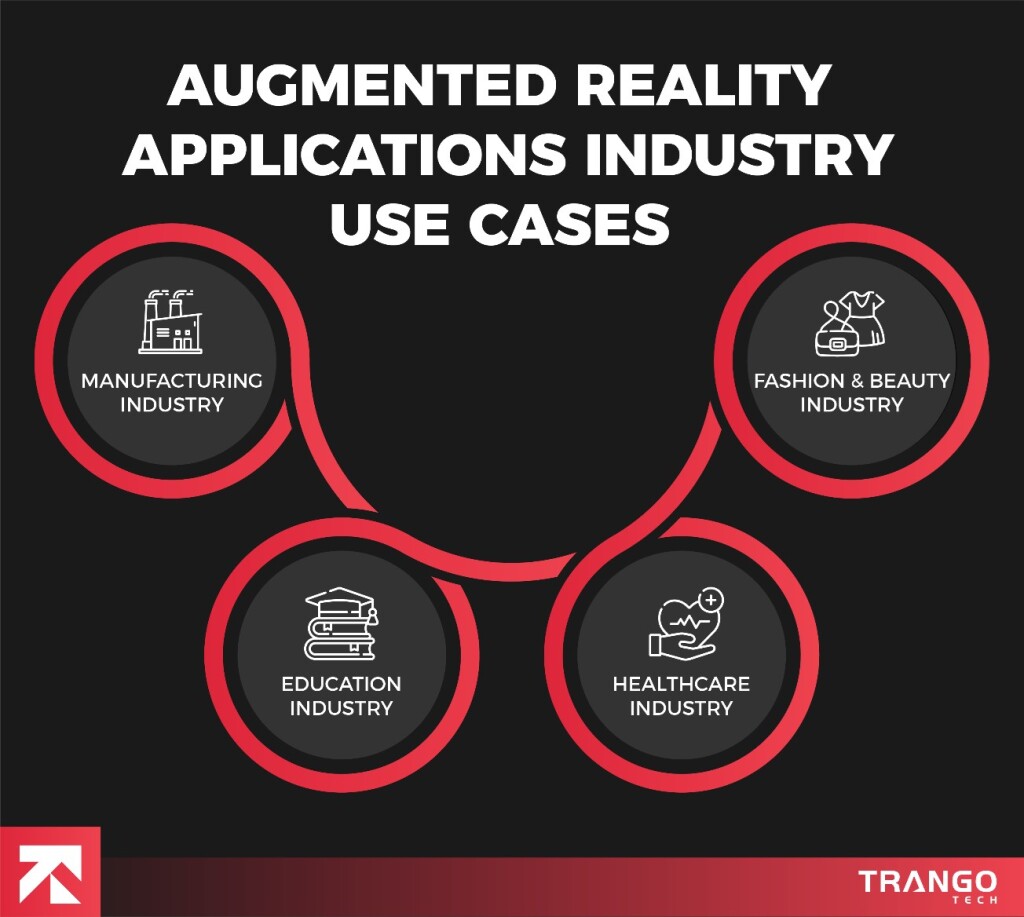 AUGMENTED REALITY APPLICATIONS INDUSTRY USE CASES

MANUFACTURING INDUSTRY

FASHION & BEAUTY INDUSTRY

EDUCATION INDUSTRY

HEALTHCARE INDUSTRY

TRANGO TECH