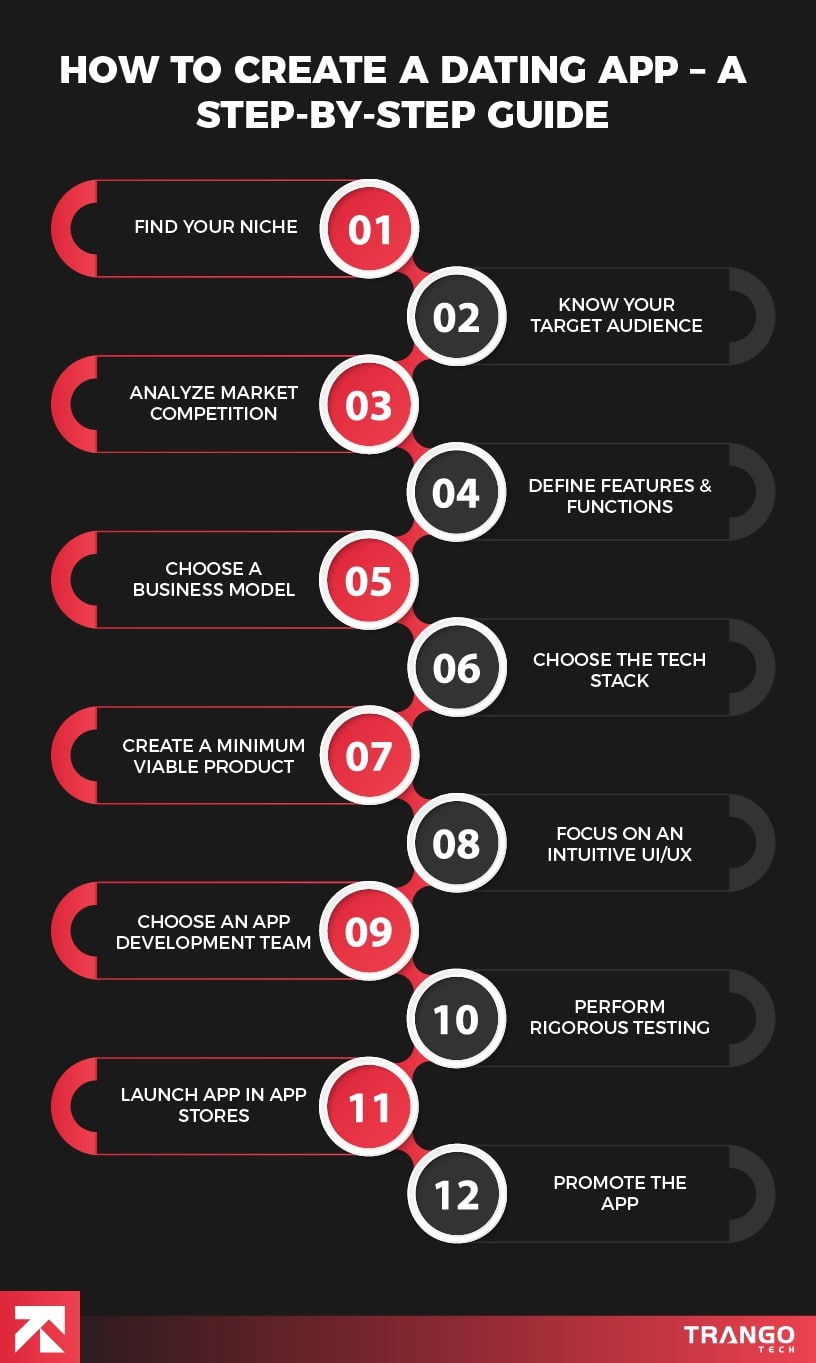 HOW TO CREATE A DATING APP – A STEP-BY-STEP GUIDE

FIND YOUR NICHE
01

02
KNOW YOUR TARGET AUDIENCE

ANALYZE MARKET COMPETITION
03

04
DEFINE FEATURES & FUNCTIONS

CHOOSE A BUSINESS MODEL
05

06
CHOOSE THE TECH STACK

CREATE A MINIMUM VIABLE PRODUCT
07

08
FOCUS ON AN INTUITIVE UI/UX

CHOOSE AN APP DEVELOPMENT TEAM
09

10
PERFORM RIGOROUS TESTING

LAUNCH APP IN APP STORES
11

12
PROMOTE THE APP

TRANGO TECH