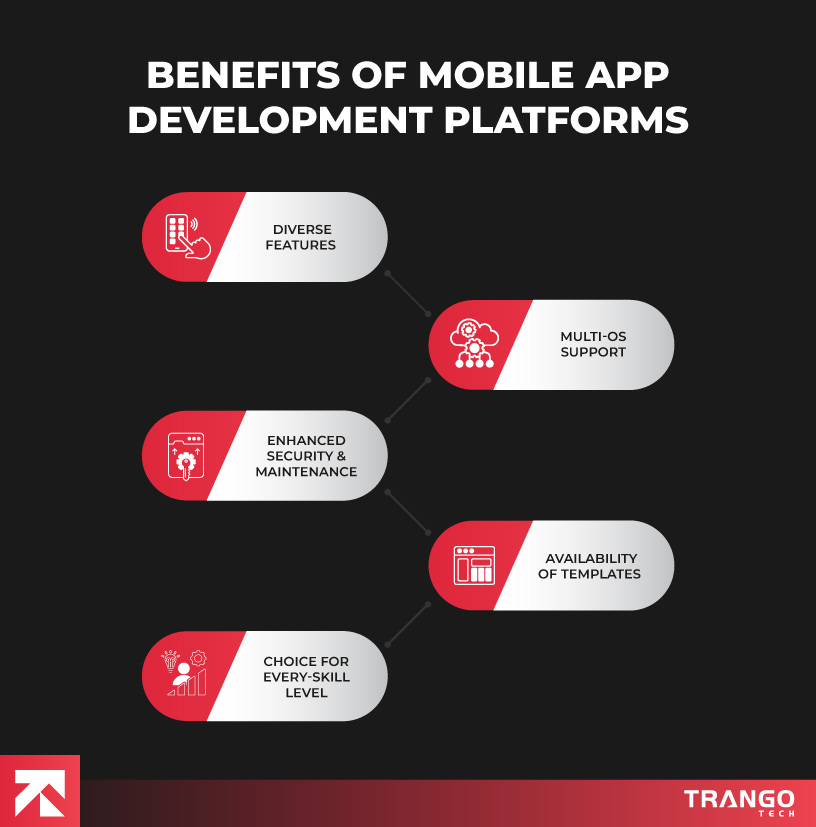 BENEFITS OF MOBILE APP DEVELOPMENT PLATFORMS

DIVERSE FEATURES

MULTI-OS SUPPORT

ENHANCED SECURITY & MAINTENANCE

AVAILABILITY OF TEMPLATES

CHOICE FOR EVERY-SKILL LEVEL

TRANGO TECH