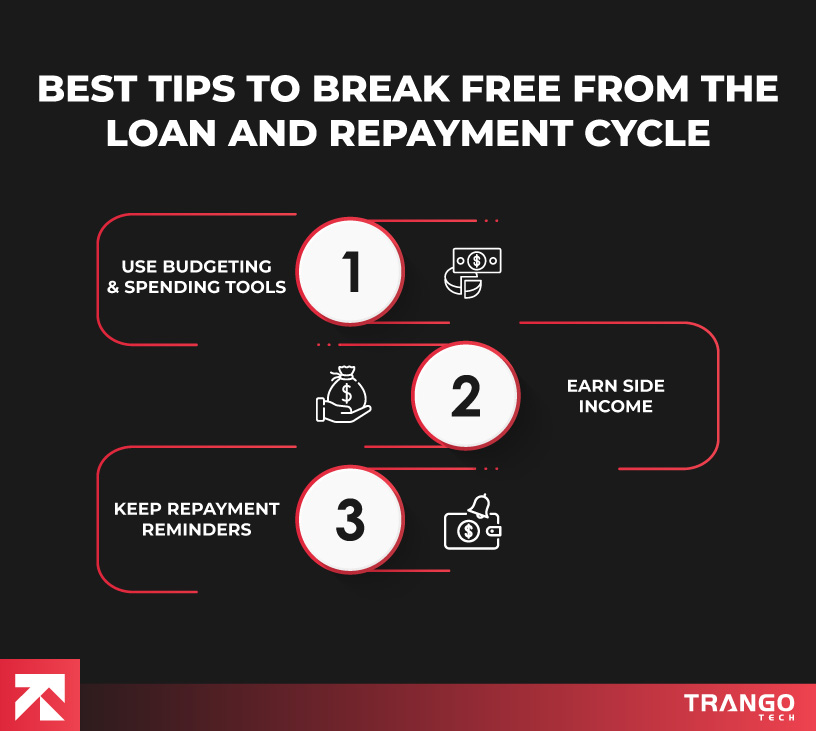 BEST TIPS TO BREAK FREE FROM THE LOAN AND REPAYMENT CYCLE

USE BUDGETING & SPENDING TOOLS

1

2

EARN SIDE INCOME

KEEP REPAYMENT REMINDERS

3

TRANGO TECH