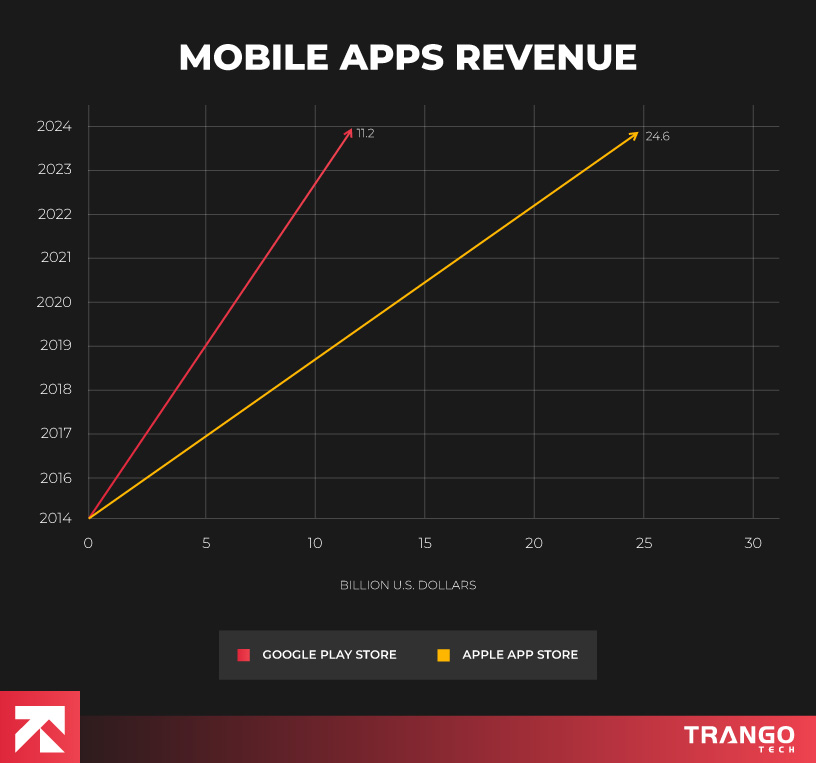 MOBILE APPS REVENUE

2024
2023
2022
2021
2020
2019
2018
2017
2016
2014

11.2
24.6

0 5 10 15 20 25 30

BILLION U.S. DOLLARS

GOOGLE PLAY STORE
APPLE APP STORE

TRANGO TECH