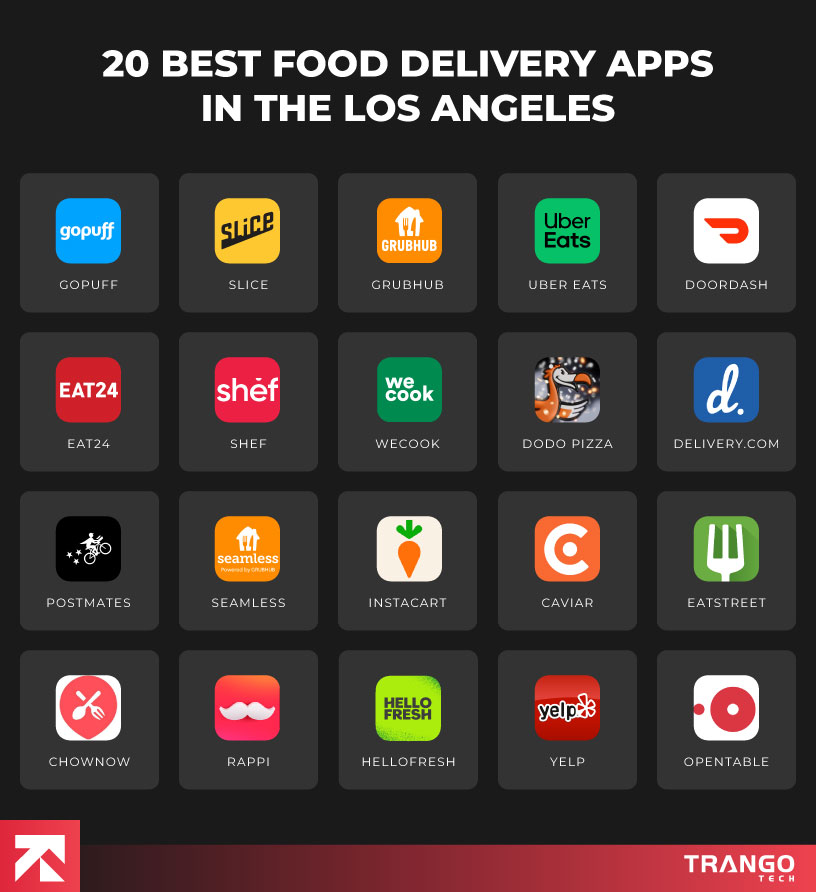 20 BEST FOOD DELIVERY APPS IN THE LOS ANGELES

gopuff
GOPUFF

SLICE
SLICE

GRUBHUB
GRUBHUB

Uber Eats
UBER EATS

DOORDASH

EAT24
EAT24

shef
SHEF

we cook
WECOOK

DODO PIZZA

d.
DELIVERY.COM

POSTMATES

seamless
Powered by GRUBHUB
SEAMLESS

INSTACART

CAVIAR

EATSTREET

CHOWNOW

RAPPI

HELLO FRESH
HELLOFRESH

yelp
YELP

OPENTABLE

TRANGO TECH