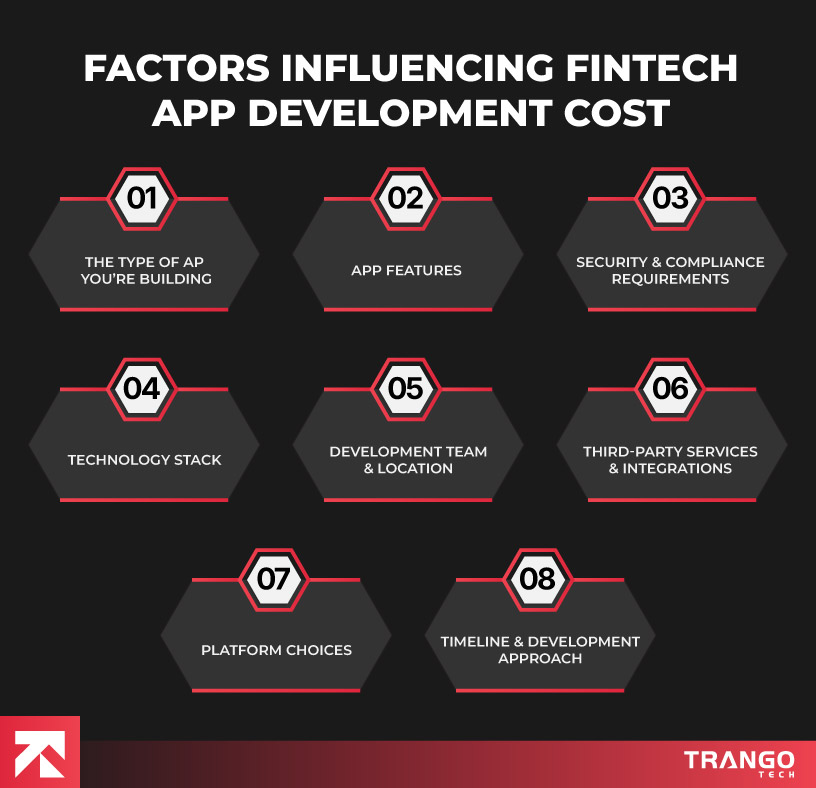 FACTORS INFLUENCING FINTECH APP DEVELOPMENT COST

01
THE TYPE OF AP YOU'RE BUILDING

02
APP FEATURES

03
SECURITY & COMPLIANCE REQUIREMENTS

04
TECHNOLOGY STACK

05
DEVELOPMENT TEAM & LOCATION

06
THIRD-PARTY SERVICES & INTEGRATIONS

07
PLATFORM CHOICES

08
TIMELINE & DEVELOPMENT APPROACH

TRANGO TECH