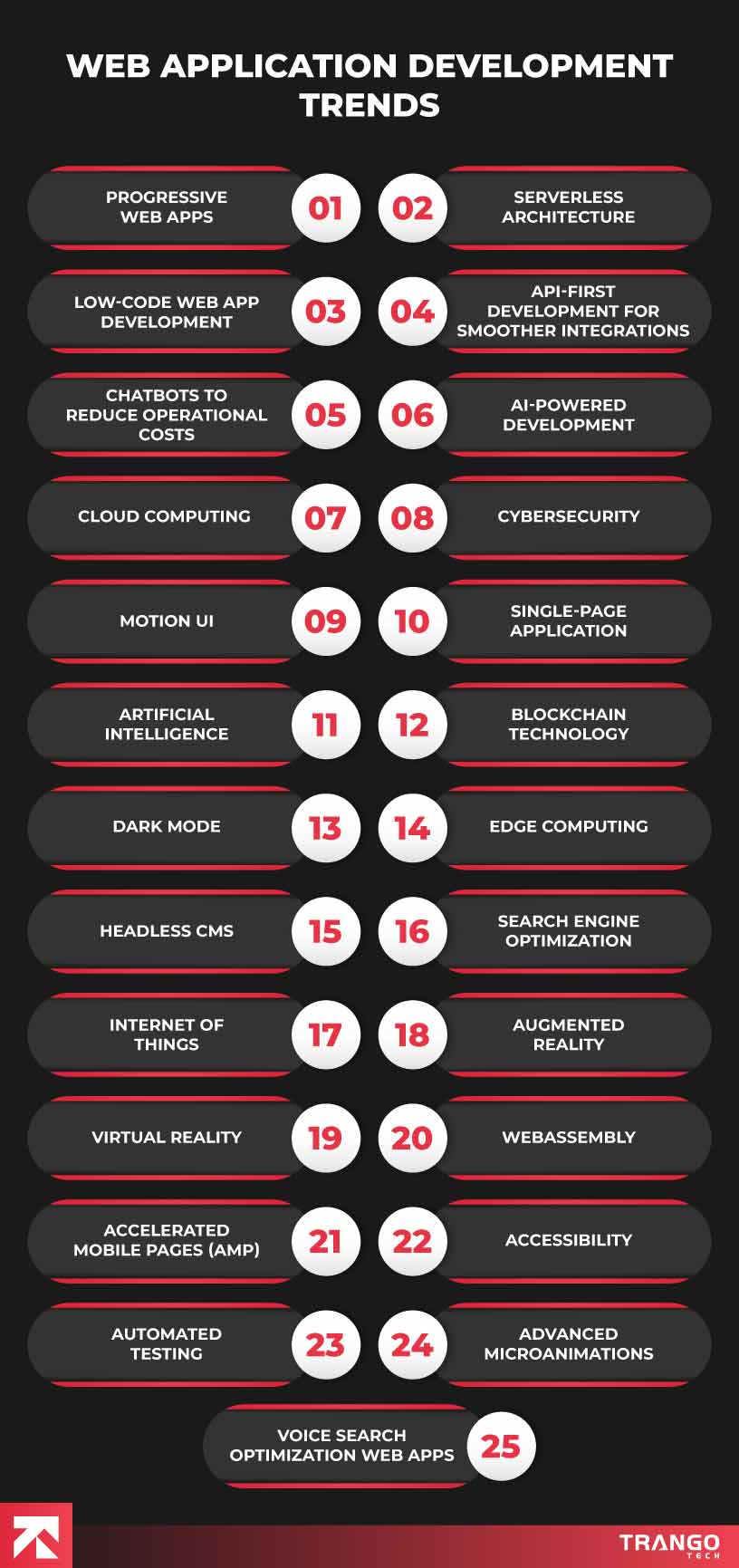 WEB APPLICATION DEVELOPMENT TRENDS

PROGRESSIVE WEB APPS 01

02 SERVERLESS ARCHITECTURE

LOW-CODE WEB APP DEVELOPMENT 03

04 API-FIRST DEVELOPMENT FOR SMOOTHER INTEGRATIONS

CHATBOTS TO REDUCE OPERATIONAL COSTS 05

06 AI-POWERED DEVELOPMENT

CLOUD COMPUTING 07

08 CYBERSECURITY

MOTION UI 09

10 SINGLE-PAGE APPLICATION

ARTIFICIAL INTELLIGENCE 11

12 BLOCKCHAIN TECHNOLOGY

DARK MODE 13

14 EDGE COMPUTING

HEADLESS CMS 15

16 SEARCH ENGINE OPTIMIZATION

INTERNET OF THINGS 17

18 AUGMENTED REALITY

VIRTUAL REALITY 19

20 WEBASSEMBLY

ACCELERATED MOBILE PAGES (AMP) 21

22 ACCESSIBILITY

AUTOMATED TESTING 23

24 ADVANCED MICROANIMATIONS

VOICE SEARCH OPTIMIZATION WEB APPS 25

TRANGO TECH