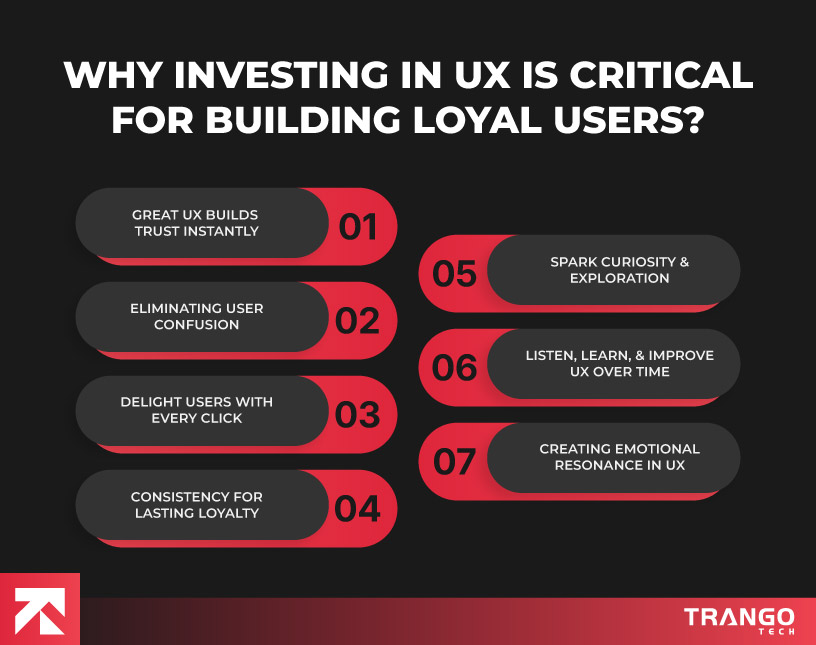 WHY INVESTING IN UX IS CRITICAL FOR BUILDING LOYAL USERS?

GREAT UX BUILDS TRUST INSTANTLY 01

ELIMINATING USER CONFUSION 02

DELIGHT USERS WITH EVERY CLICK 03

CONSISTENCY FOR LASTING LOYALTY 04

05 SPARK CURIOSITY & EXPLORATION

06 LISTEN, LEARN, & IMPROVE UX OVER TIME

07 CREATING EMOTIONAL RESONANCE IN UX

TRANGO TECH